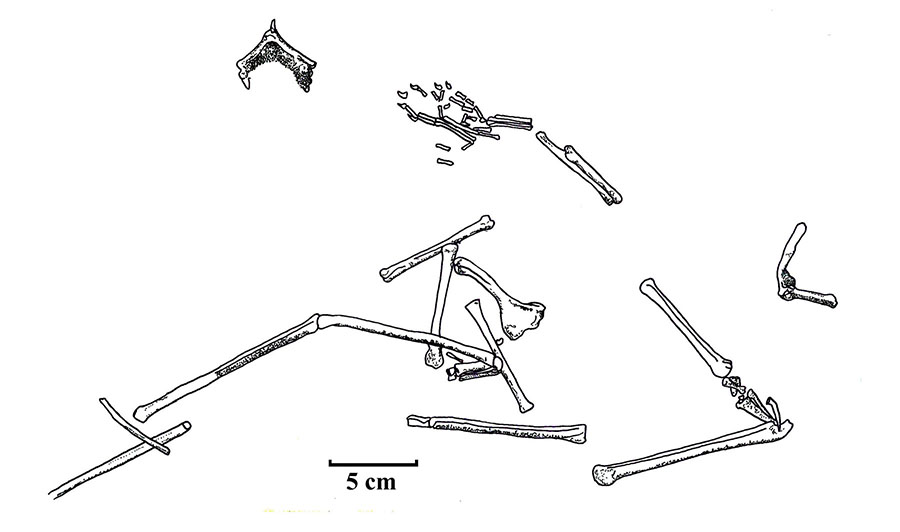 5 cm